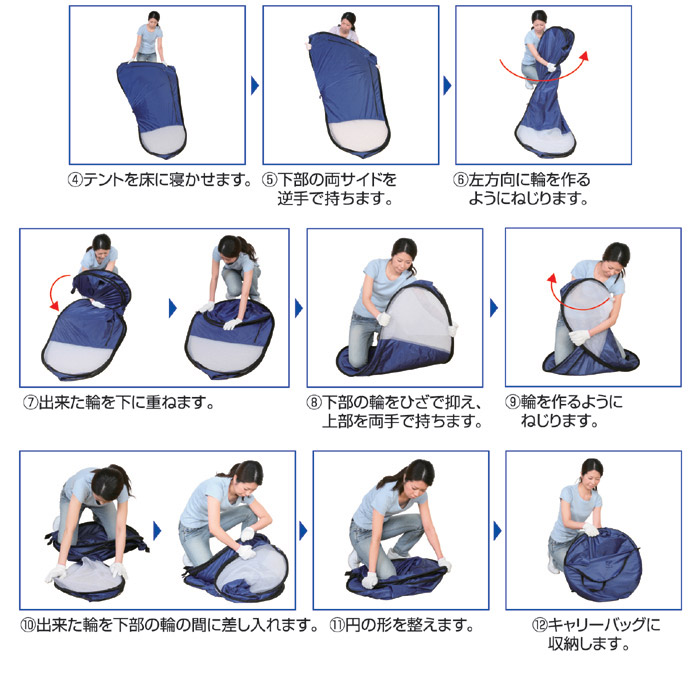 ④テントを床に寝かせます。

⑤下部の両サイドを逆手で持ちます。

⑥左方向に輪を作るようにねじります。

⑦出来た輪を下に重ねます。

⑧下部の輪をひざで抑え、上部を両手で持ちます。

⑨輪を作るようにねじります。

⑩出来た輪を下部の輪の間に差し入れます。

⑪円の形を整えます。

⑫キャリーバッグに収納します。